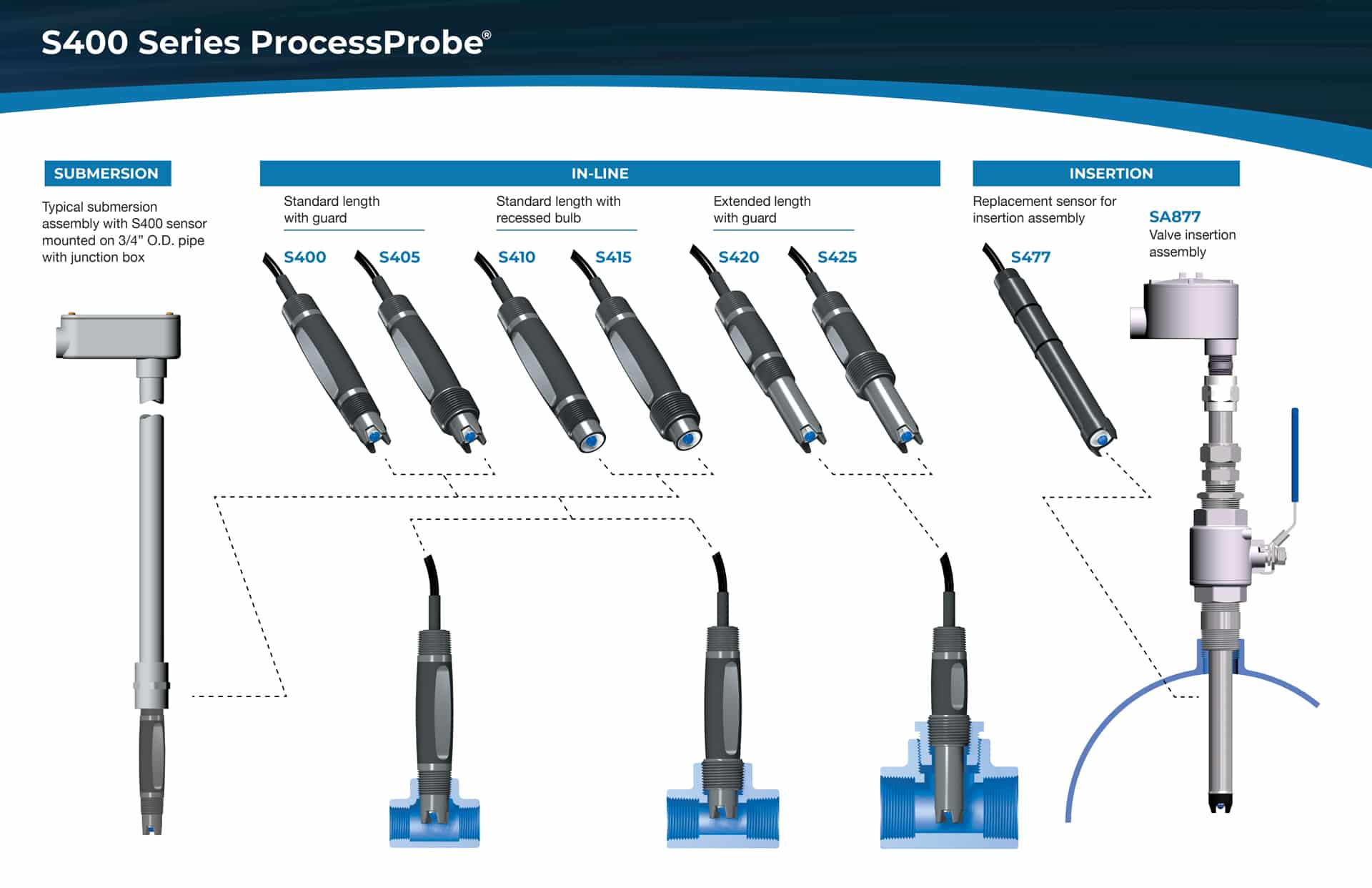 S400 Series ProcessProbe®

SUBMERSION

Typical submersion assembly with S400 sensor mounted on 3/4" O.D. pipe with junction box

IN-LINE

Standard length with guard

S400 S405

Standard length with recessed bulb

S410 S415

Extended length with guard

S420 S425

INSERTION

Replacement sensor for insertion assembly

S477

SA877
Valve insertion assembly